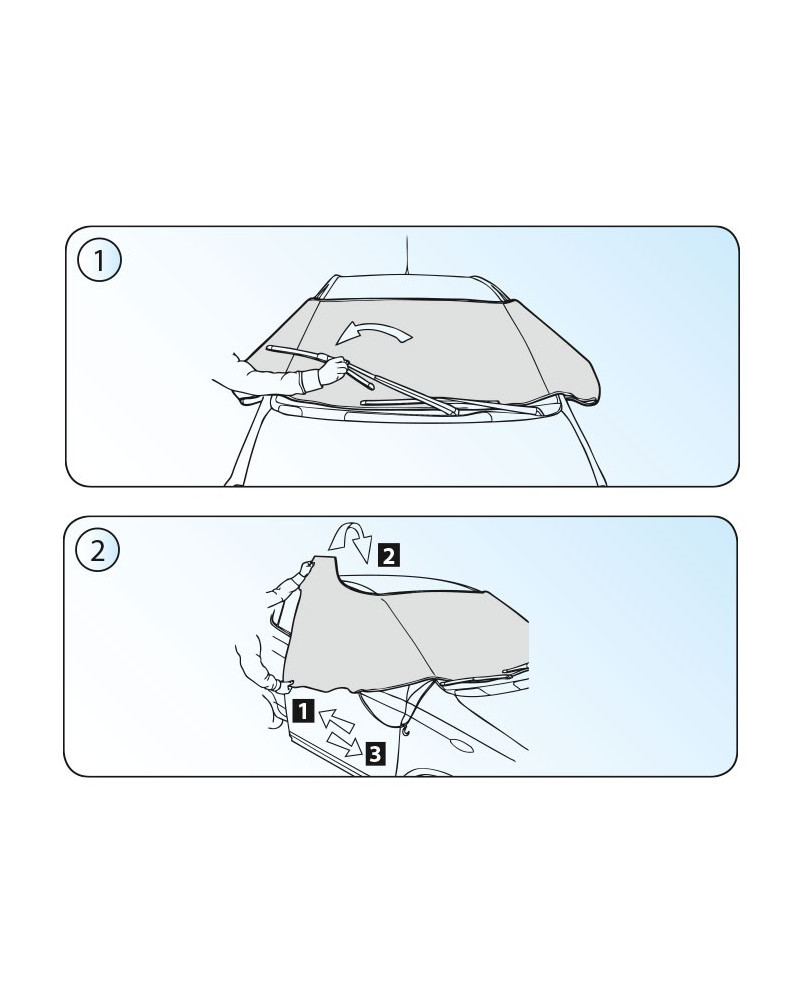 1

2

2

1

3